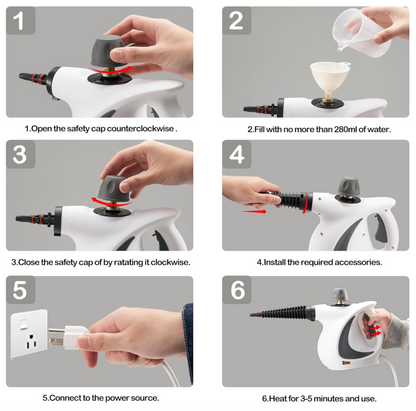 1

1.Open the safety cap counterclockwise .

2

2.Fill with no more than 280ml of water.

3

3.Close the safety cap of by ratating it clockwise.

4

4.Install the required accessories.

5

5.Connect to the power source.

6

6.Heat for 3-5 minutes and use.